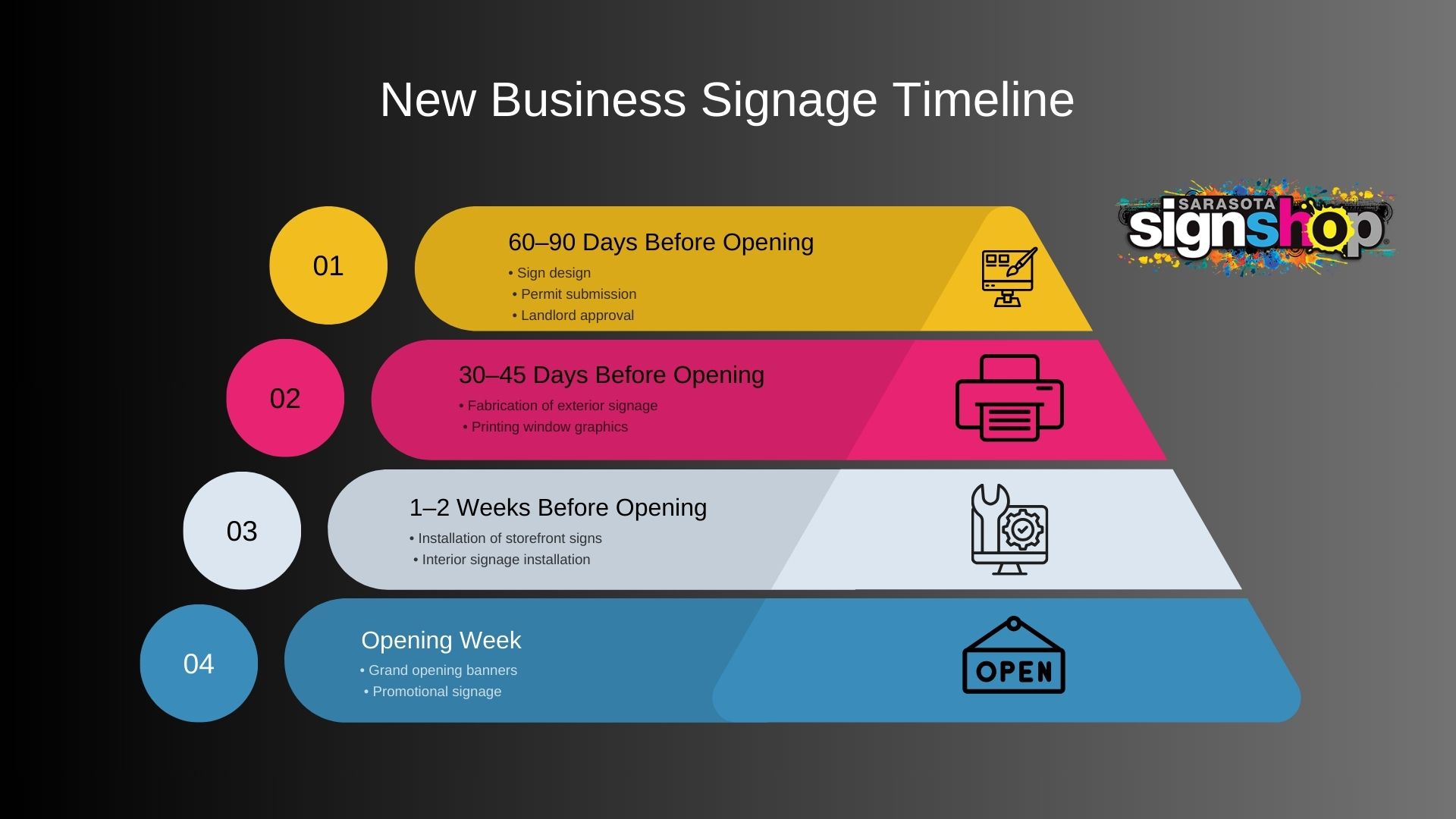 New Business Signage Timeline

SARASOTA signshop

01

60–90 Days Before Opening

• Sign design
• Permit submission
• Landlord approval

02

30–45 Days Before Opening

• Fabrication of exterior signage
• Printing window graphics

03

1–2 Weeks Before Opening

• Installation of storefront signs
• Interior signage installation

04

Opening Week

• Grand opening banners
• Promotional signage

OPEN