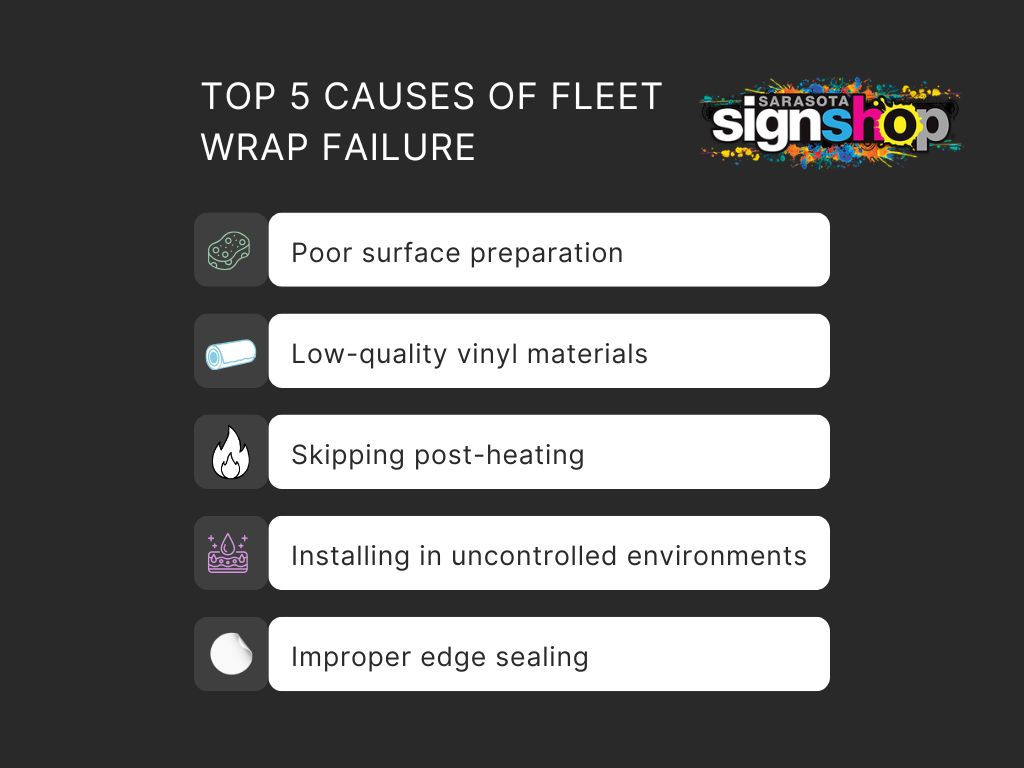 TOP 5 CAUSES OF FLEET WRAP FAILURE

SARASOTA signshop

Poor surface preparation

Low-quality vinyl materials

Skipping post-heating

Installing in uncontrolled environments

Improper edge sealing