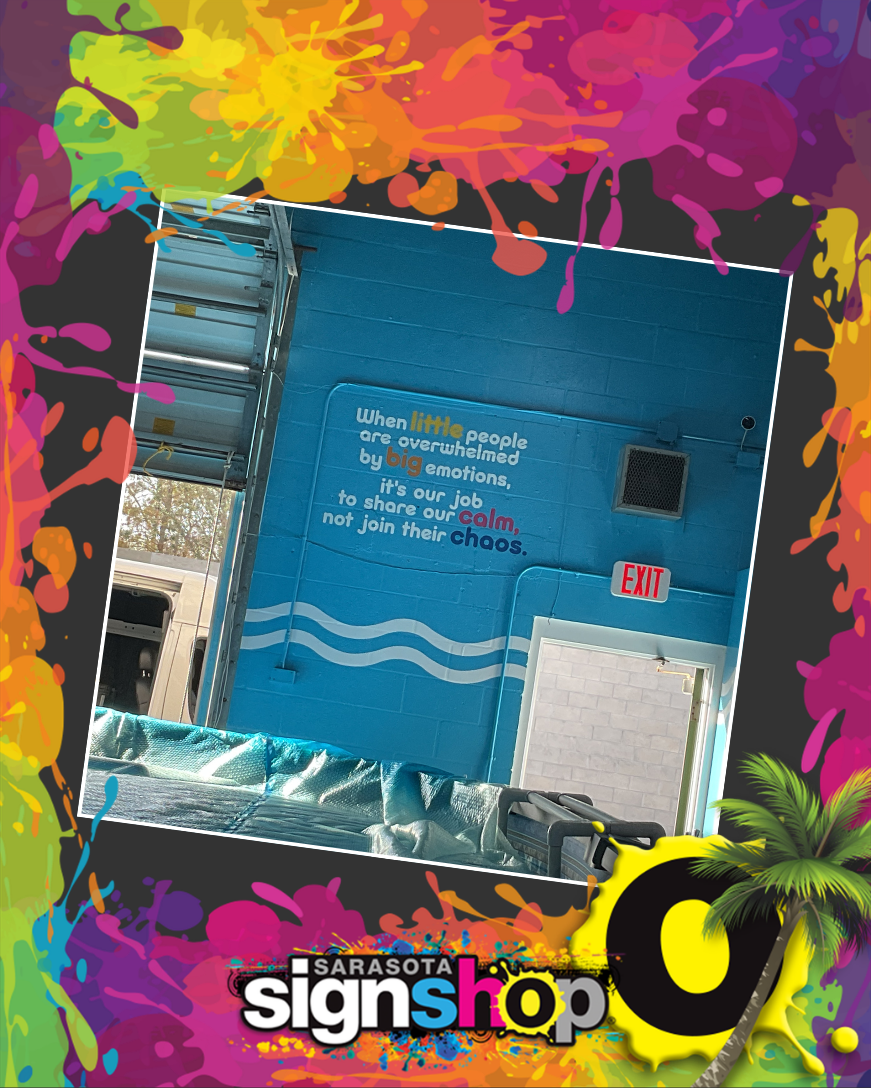 When little people are overwhelmed by big emotions, it's our job to share our calm, not join their chaos.

EXIT

SARASOTA
signshop